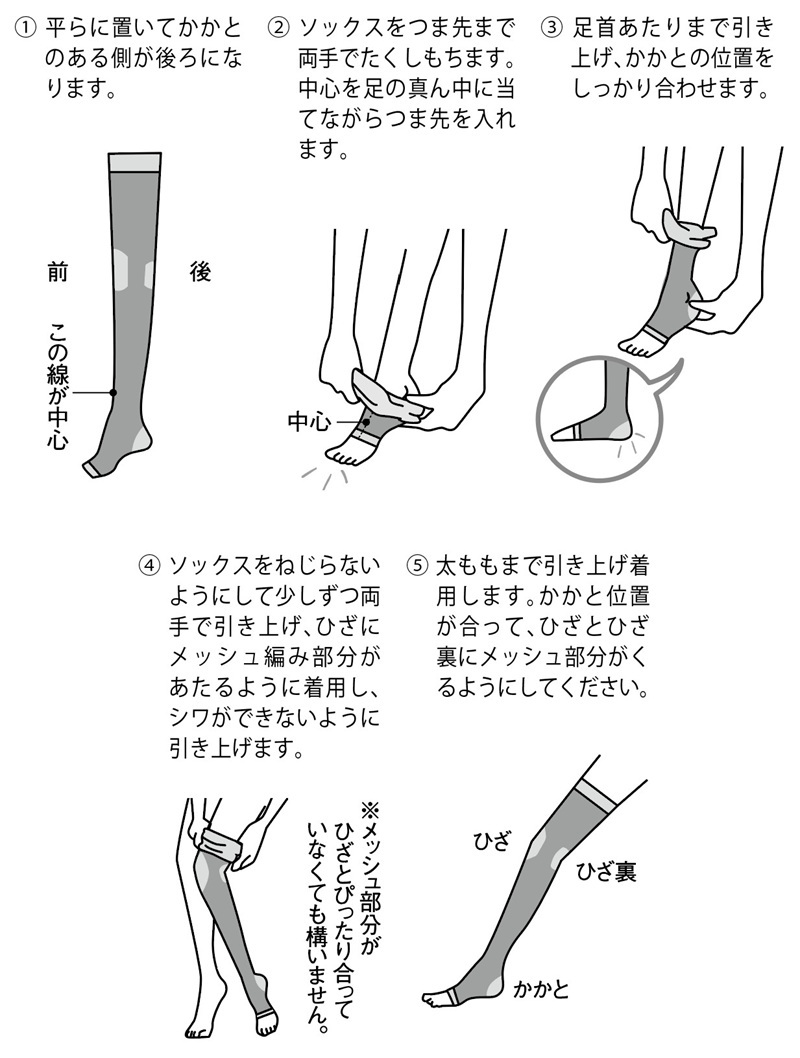 ① 平らに置いてかかとのある側が後ろになります。

前

後

この線が中心

② ソックスをつま先まで両手でたくしもちます。中心を足の真ん中に当てながらつま先を入れます。

中心

③ 足首あたりまで引き上げ、かかとの位置をしっかり合わせます。

④ ソックスをねじらないようにして少しずつ両手で引き上げ、ひざにメッシュ編み部分があたるように着用し、シワができないように引き上げます。

※メッシュ部分がひざとぴったり合っていなくても構いません。

⑤ 太ももまで引き上げ着用します。かかと位置が合って、ひざとひざ裏にメッシュ部分がくるようにしてください。

ひざ

ひざ裏

かかと